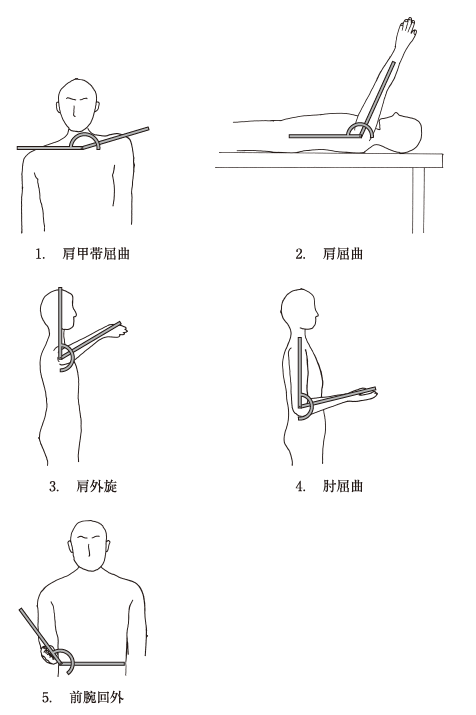 1. 肩甲帯屈曲

2. 肩屈曲

3. 肩外旋

4. 肘屈曲

5. 前腕回外